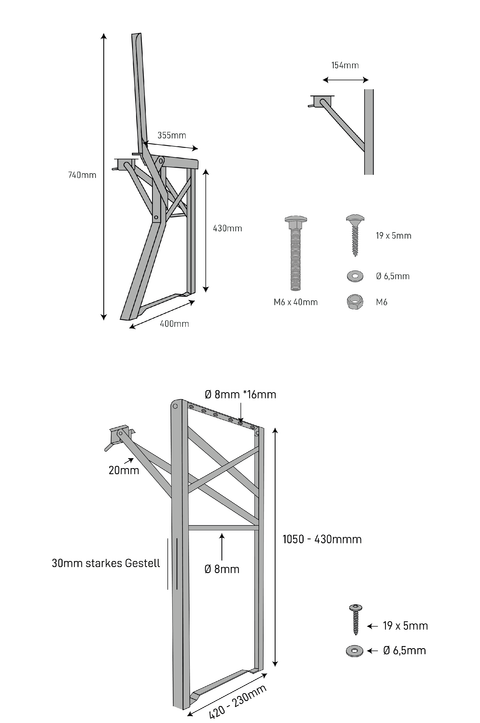 740mm

355mm

430mm

400mm

154mm

19 x 5mm

Ø 6,5mm

M6 x 40mm

M6

Ø 8mm *16mm

20mm

1050 - 430mmm

30mm starkes Gestell

Ø 8mm

19 x 5mm

Ø 6,5mm

420 - 230mm