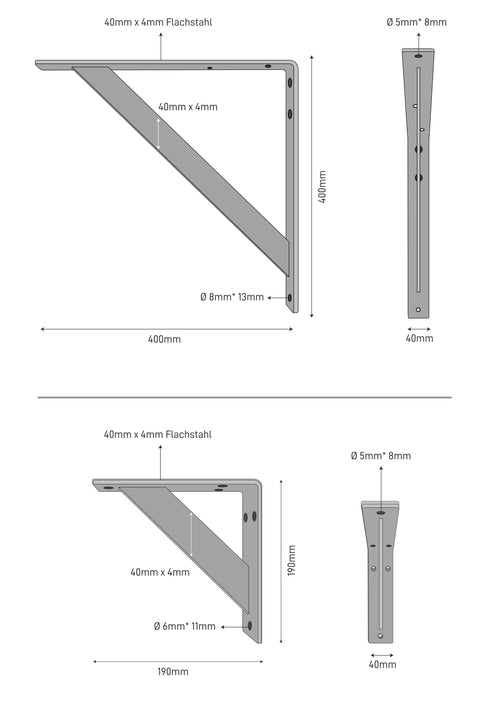 40mm x 4mm Flachstahl

Ø 5mm* 8mm

40mm x 4mm

400mm

Ø 8mm* 13mm

400mm

40mm

40mm x 4mm Flachstahl

Ø 5mm* 8mm

40mm x 4mm

190mm

Ø 6mm* 11mm

190mm

40mm